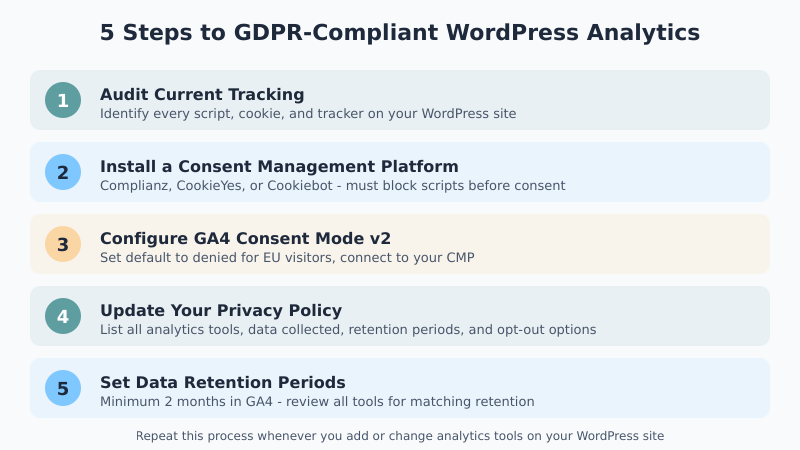 5 Steps to GDPR-Compliant WordPress Analytics

1

Audit Current Tracking

Identify every script, cookie, and tracker on your WordPress site

2

Install a Consent Management Platform

Complianz, CookieYes, or Cookiebot - must block scripts before consent

3

Configure GA4 Consent Mode v2

Set default to denied for EU visitors, connect to your CMP

4

Update Your Privacy Policy

List all analytics tools, data collected, retention periods, and opt-out options

5

Set Data Retention Periods

Minimum 2 months in GA4 - review all tools for matching retention

Repeat this process whenever you add or change analytics tools on your WordPress site